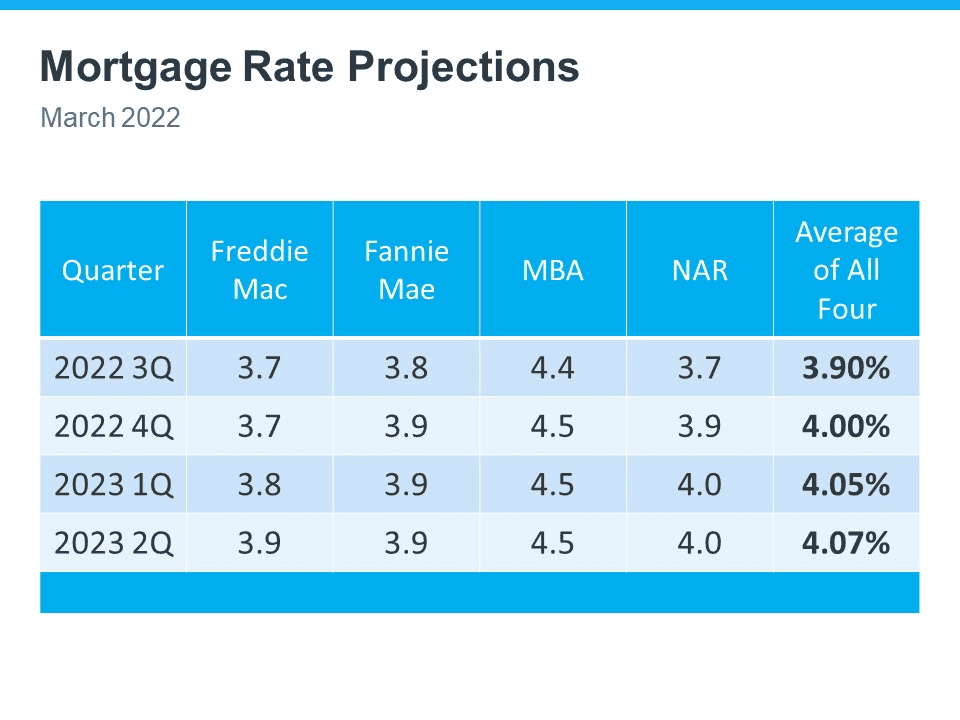 Mortgage Rate Projections

March 2022

| Quarter | Freddie Mac | Fannie Mae | MBA | NAR | Average of All Four |
|---|---|---|---|---|---|
| 2022 3Q | 3.7 | 3.8 | 4.4 | 3.7 | **3.90%** |
| 2022 4Q | 3.7 | 3.9 | 4.5 | 3.9 | **4.00%** |
| 2023 1Q | 3.8 | 3.9 | 4.5 | 4.0 | **4.05%** |
| 2023 2Q | 3.9 | 3.9 | 4.5 | 4.0 | **4.07%** |